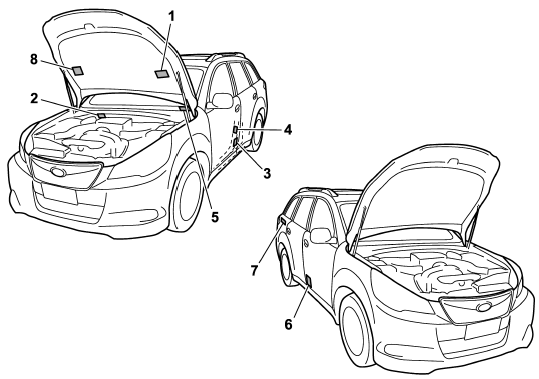 1
8
2
4
3
5
7
6